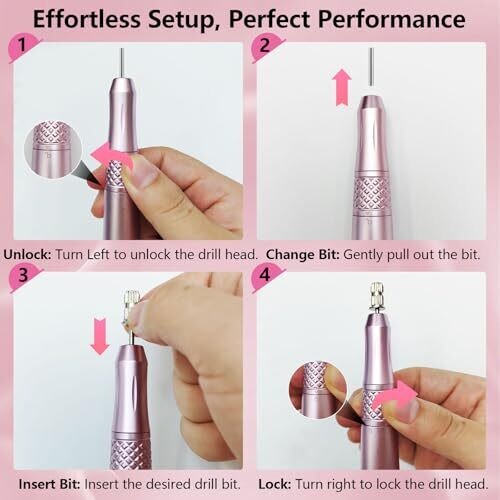 Effortless Setup, Perfect Performance

1

Unlock: Turn Left to unlock the drill head.

2

Change Bit: Gently pull out the bit.

3

Insert Bit: Insert the desired drill bit.

4

Lock: Turn right to lock the drill head.