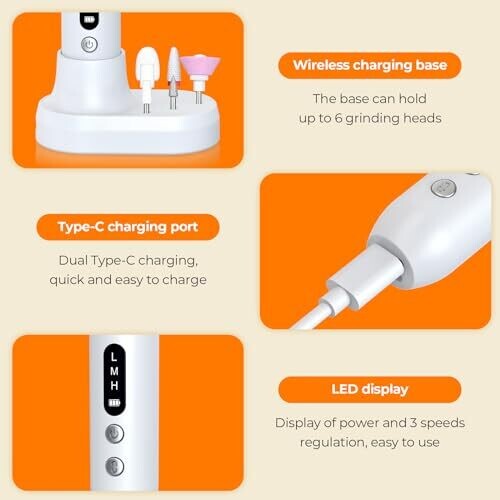 Wireless charging base

The base can hold up to 6 grinding heads

Type-C charging port

Dual Type-C charging, quick and easy to charge

L
M
H

LED display

Display of power and 3 speeds regulation, easy to use