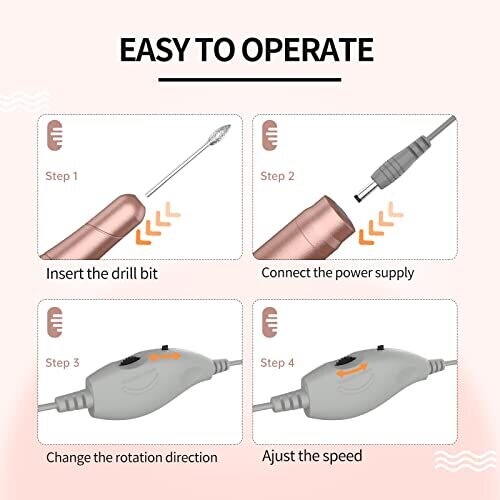 EASY TO OPERATE

Step 1

Insert the drill bit

Step 2

Connect the power supply

Step 3

Change the rotation direction

Step 4

Ajust the speed