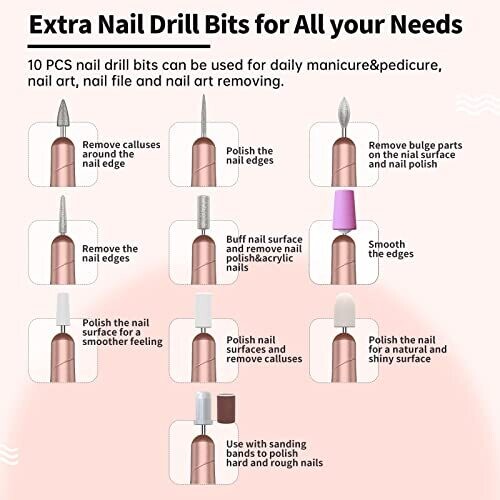 Extra Nail Drill Bits for All your Needs

10 PCS nail drill bits can be used for daily manicure&pedicure, nail art, nail file and nail art removing.

Remove calluses around the nail edge

Polish the nail edges

Remove bulge parts on the nial surface and nail polish

Remove the nail edges

Buff nail surface and remove nail polish&acrylic nails

Smooth the edges

Polish the nail surface for a smoother feeling

Polish nail surfaces and remove calluses

Polish the nail for a natural and shiny surface

Use with sanding bands to polish hard and rough nails