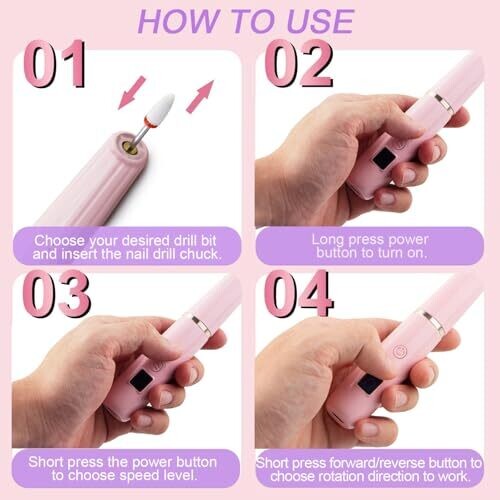 HOW TO USE

01

Choose your desired drill bit and insert the nail drill chuck.

02

Long press power button to turn on.

03

Short press the power button to choose speed level.

04

Short press forward/reverse button to choose rotation direction to work.