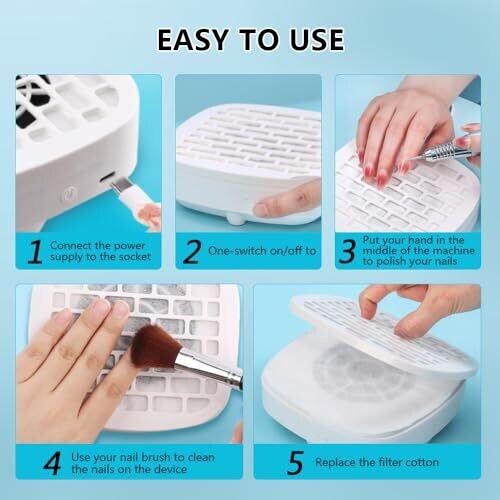 EASY TO USE

1 Connect the power supply to the socket

2 One-switch on/off to

3 Put your hand in the middle of the machine to polish your nails

4 Use your nail brush to clean the nails on the device

5 Replace the filter cotton