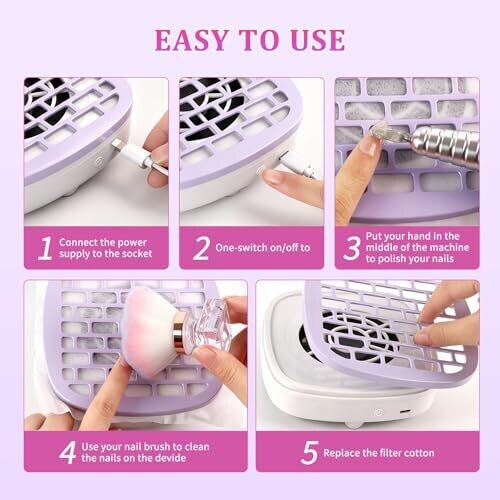 EASY TO USE

1 Connect the power supply to the socket

2 One-switch on/off to

3 Put your hand in the middle of the machine to polish your nails

4 Use your nail brush to clean the nails on the devide

5 Replace the filter cotton