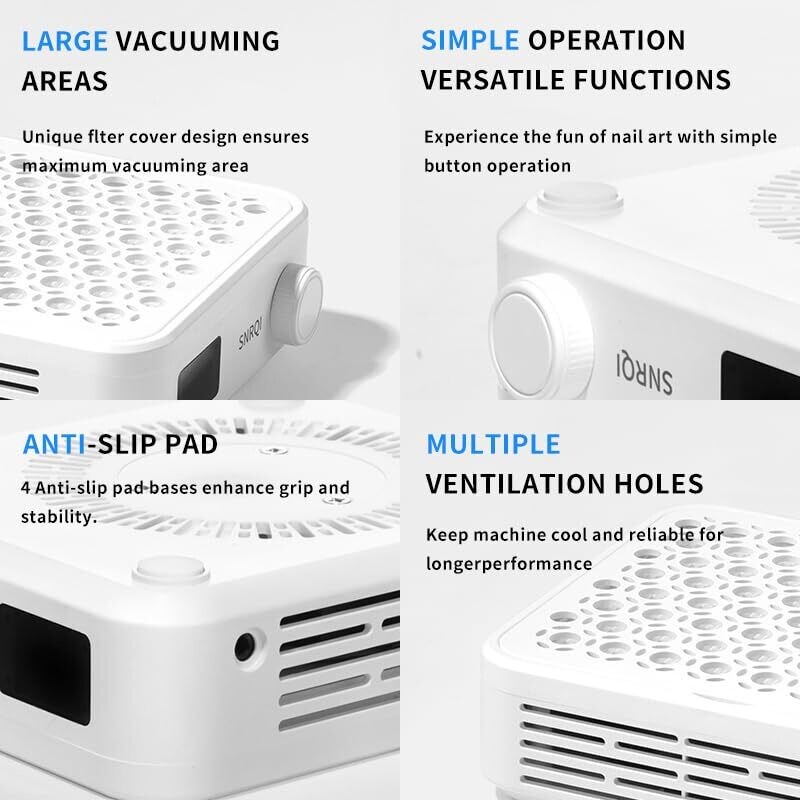 LARGE VACUUMING AREAS

Unique flter cover design ensures maximum vacuuming area

SNRQI

SIMPLE OPERATION VERSATILE FUNCTIONS

Experience the fun of nail art with simple button operation

SNRQI

ANTI-SLIP PAD

4 Anti-slip pad bases enhance grip and stability.

MULTIPLE VENTILATION HOLES

Keep machine cool and reliable for longerperformance