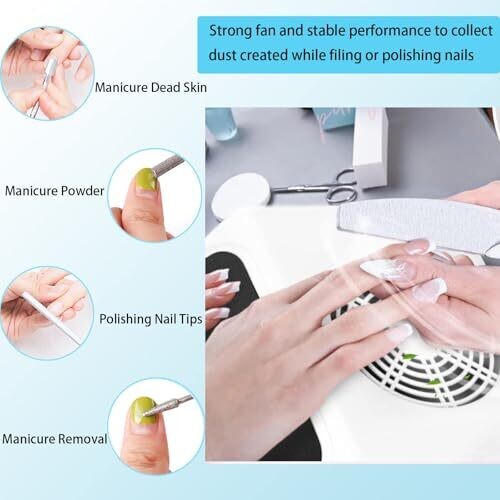 Strong fan and stable performance to collect dust created while filing or polishing nails

Manicure Dead Skin

Manicure Powder

Polishing Nail Tips

Manicure Removal