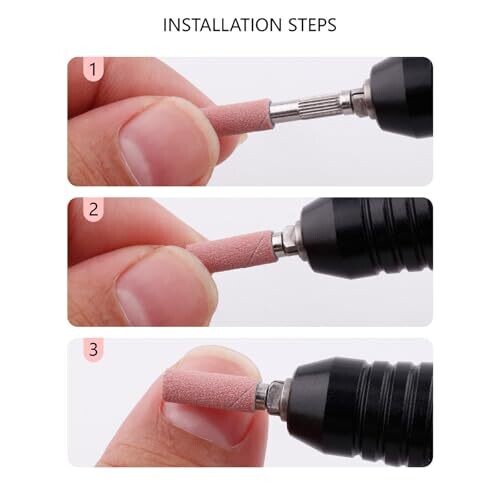 INSTALLATION STEPS

1

2

3