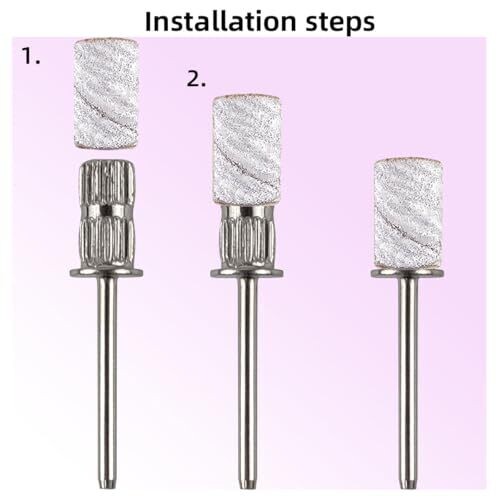 Installation steps

1.

2.