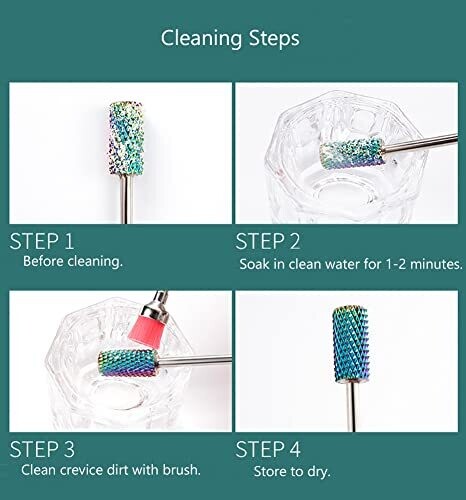 Cleaning Steps

STEP 1
Before cleaning.

STEP 2
Soak in clean water for 1-2 minutes.

STEP 3
Clean crevice dirt with brush.

STEP 4
Store to dry.