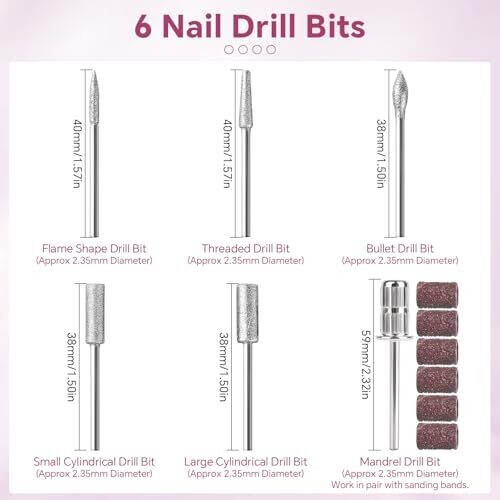 6 Nail Drill Bits

40mm/1.57in

Flame Shape Drill Bit
(Approx 2.35mm Diameter)

40mm/1.57in

Threaded Drill Bit
(Approx 2.35mm Diameter)

38mm/1.50in

Bullet Drill Bit
(Approx 2.35mm Diameter)

38mm/1.50in

Small Cylindrical Drill Bit
(Approx 2.35mm Diameter)

38mm/1.50in

Large Cylindrical Drill Bit
(Approx 2.35mm Diameter)

59mm/2.32in

Mandrel Drill Bit
(Approx 2.35mm Diameter)
Work in pair with sanding bands.