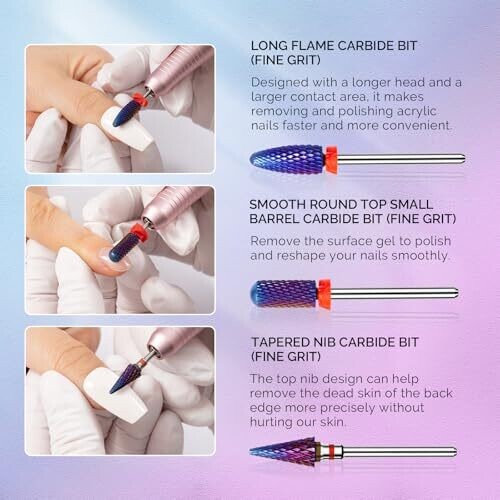 LONG FLAME CARBIDE BIT (FINE GRIT)

Designed with a longer head and a larger contact area, it makes removing and polishing acrylic nails faster and more convenient.

SMOOTH ROUND TOP SMALL BARREL CARBIDE BIT (FINE GRIT)

Remove the surface gel to polish and reshape your nails smoothly.

TAPERED NIB CARBIDE BIT (FINE GRIT)

The top nib design can help remove the dead skin of the back edge more precisely without hurting our skin.