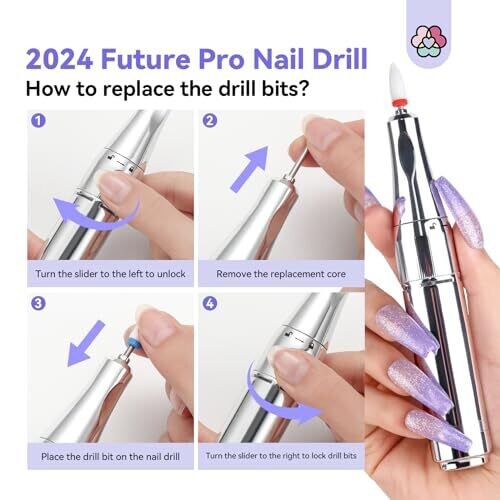 2024 Future Pro Nail Drill
How to replace the drill bits?

1
Turn the slider to the left to unlock

2
Remove the replacement core

3
Place the drill bit on the nail drill

4
Turn the slider to the right to lock drill bits