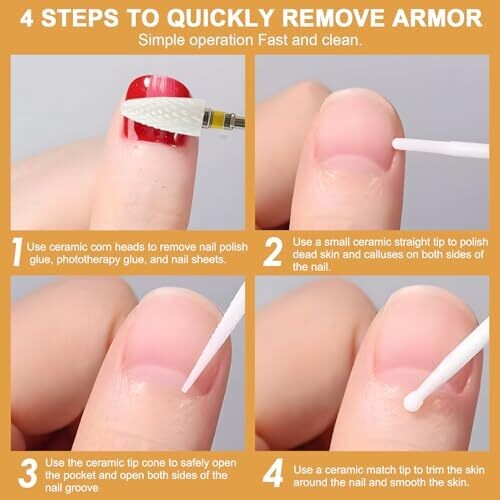 4 STEPS TO QUICKLY REMOVE ARMOR
Simple operation Fast and clean.

1 Use ceramic corn heads to remove nail polish glue, phototherapy glue, and nail sheets.

2 Use a small ceramic straight tip to polish dead skin and calluses on both sides of the nail.

3 Use the ceramic tip cone to safely open the pocket and open both sides of the nail groove

4 Use a ceramic match tip to trim the skin around the nail and smooth the skin.