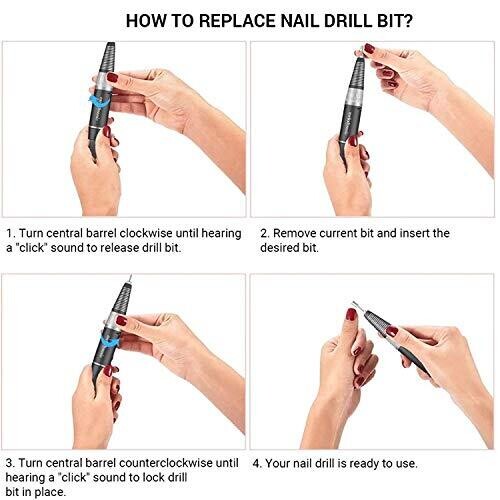 HOW TO REPLACE NAIL DRILL BIT?

1. Turn central barrel clockwise until hearing a "click" sound to release drill bit.

2. Remove current bit and insert the desired bit.

3. Turn central barrel counterclockwise until hearing a "click" sound to lock drill bit in place.

4. Your nail drill is ready to use.